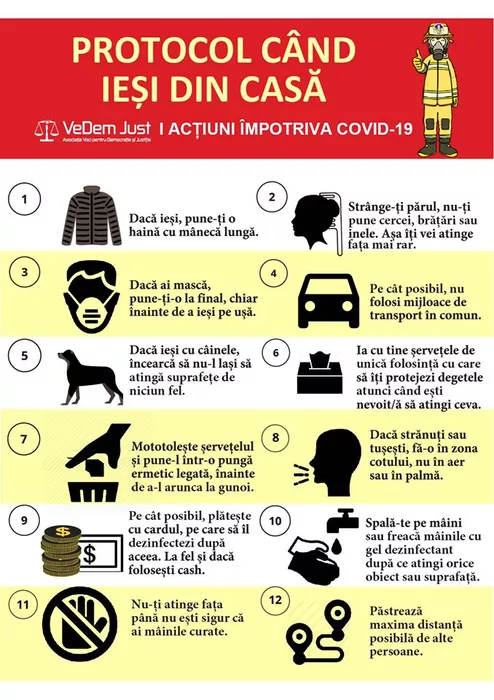 PROTOCOL CÂND IEȘI DIN CASĂ

VeDem Just
Asociația Voci pentru Democrație și Justiție

I ACȚIUNI ÎMPOTRIVA COVID-19

1
Dacă ieși, pune-ți o haină cu mânecă lungă.

2
Strânge-ți părul, nu-ți pune cercei, brățări sau inele. Așa îți vei atinge fața mai rar.

3
Dacă ai mască, pune-ți-o la final, chiar înainte de a ieși pe ușă.

4
Pe cât posibil, nu folosi mijloace de transport în comun.

5
Dacă ieși cu câinele, încearcă să nu-l lași să atingă suprafețe de niciun fel.

6
Ia cu tine șervețele de unică folosință cu care să îți protejezi degetele atunci când ești nevoit/ă să atingi ceva.

7
Mototolește șervețelul și pune-l într-o pungă ermetic legată, înainte de a-l arunca la gunoi.

8
Dacă strănuți sau tușești, fă-o în zona cotului, nu în aer sau în palmă.

9
$
$
Pe cât posibil, plătește cu cardul, pe care să îl dezinfectezi după aceea. La fel și dacă folosești cash.

10
Spală-te pe mâini sau freacă mâinile cu gel dezinfectant după ce atingi orice obiect sau suprafață.

11
Nu-ți atinge fața până nu ești sigur că ai mâinile curate.

12
Păstrează maxima distanță posibilă de alte persoane.